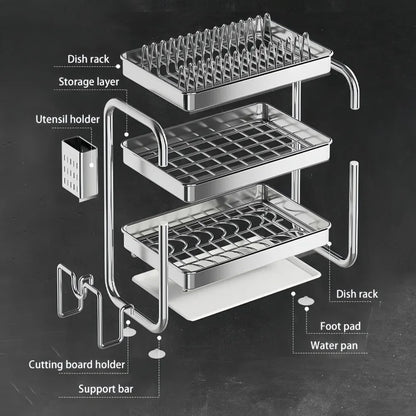 Dish rack

Storage layer

Utensil holder

Dish rack

Foot pad

Water pan

Cutting board holder

Support bar