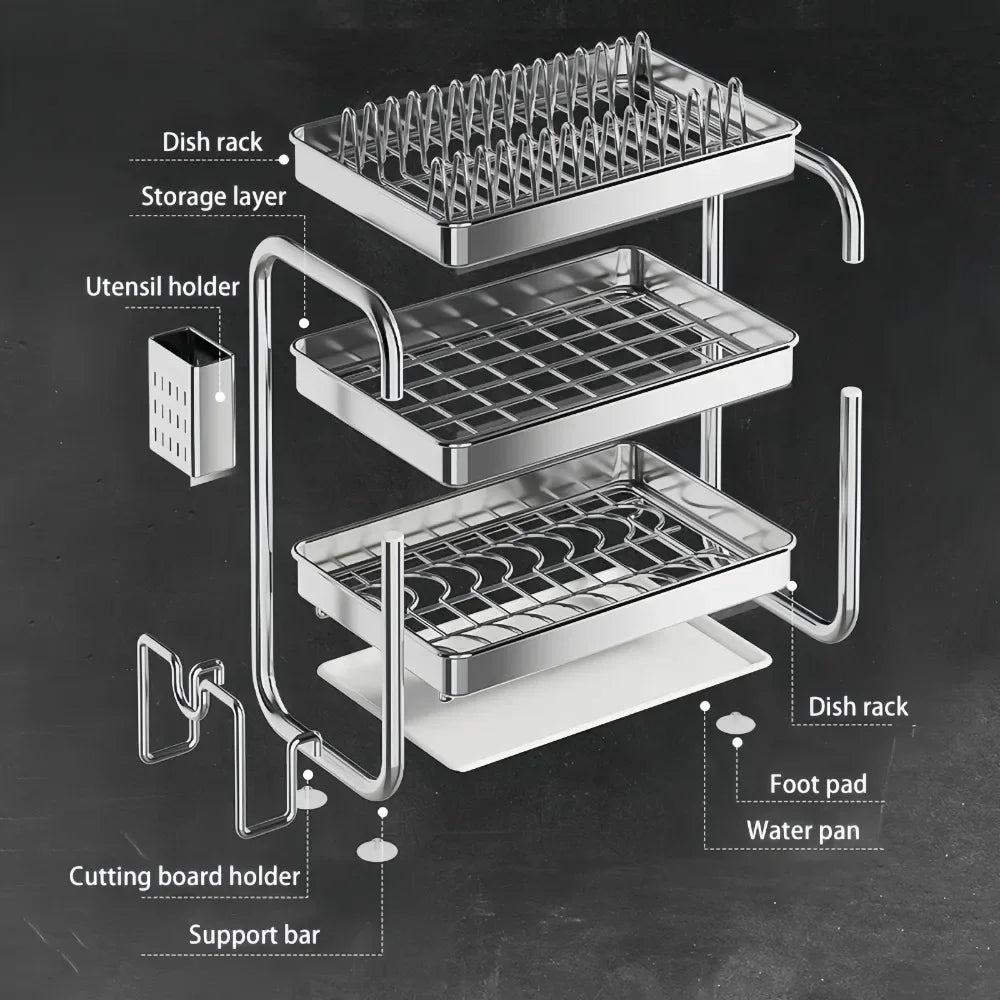 Dish rack
Storage layer
Utensil holder
Dish rack
Foot pad
Water pan
Cutting board holder
Support bar