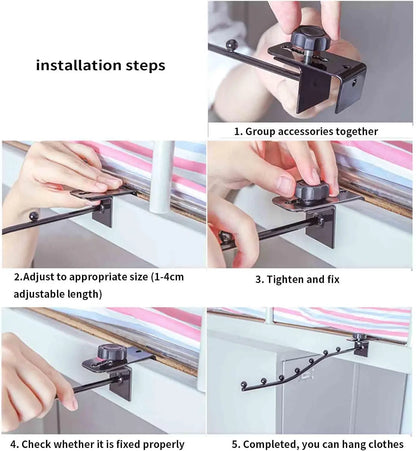 installation steps

1. Group accessories together

2.Adjust to appropriate size (1-4cm adjustable length)

3. Tighten and fix

4. Check whether it is fixed properly

5. Completed, you can hang clothes