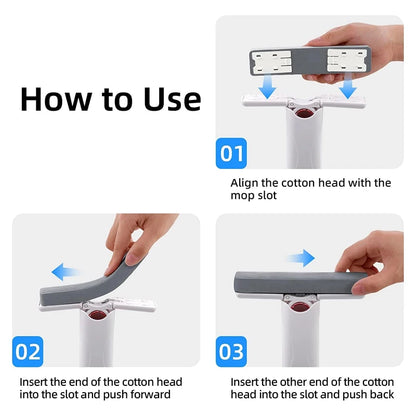 How to Use

01

Align the cotton head with the mop slot

02

Insert the end of the cotton head into the slot and push forward

03

Insert the other end of the cotton head into the slot and push back