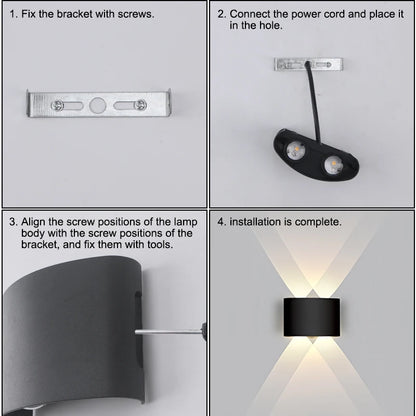 1. Fix the bracket with screws.

2. Connect the power cord and place it in the hole.

3. Align the screw positions of the lamp body with the screw positions of the bracket, and fix them with tools.

4. installation is complete.