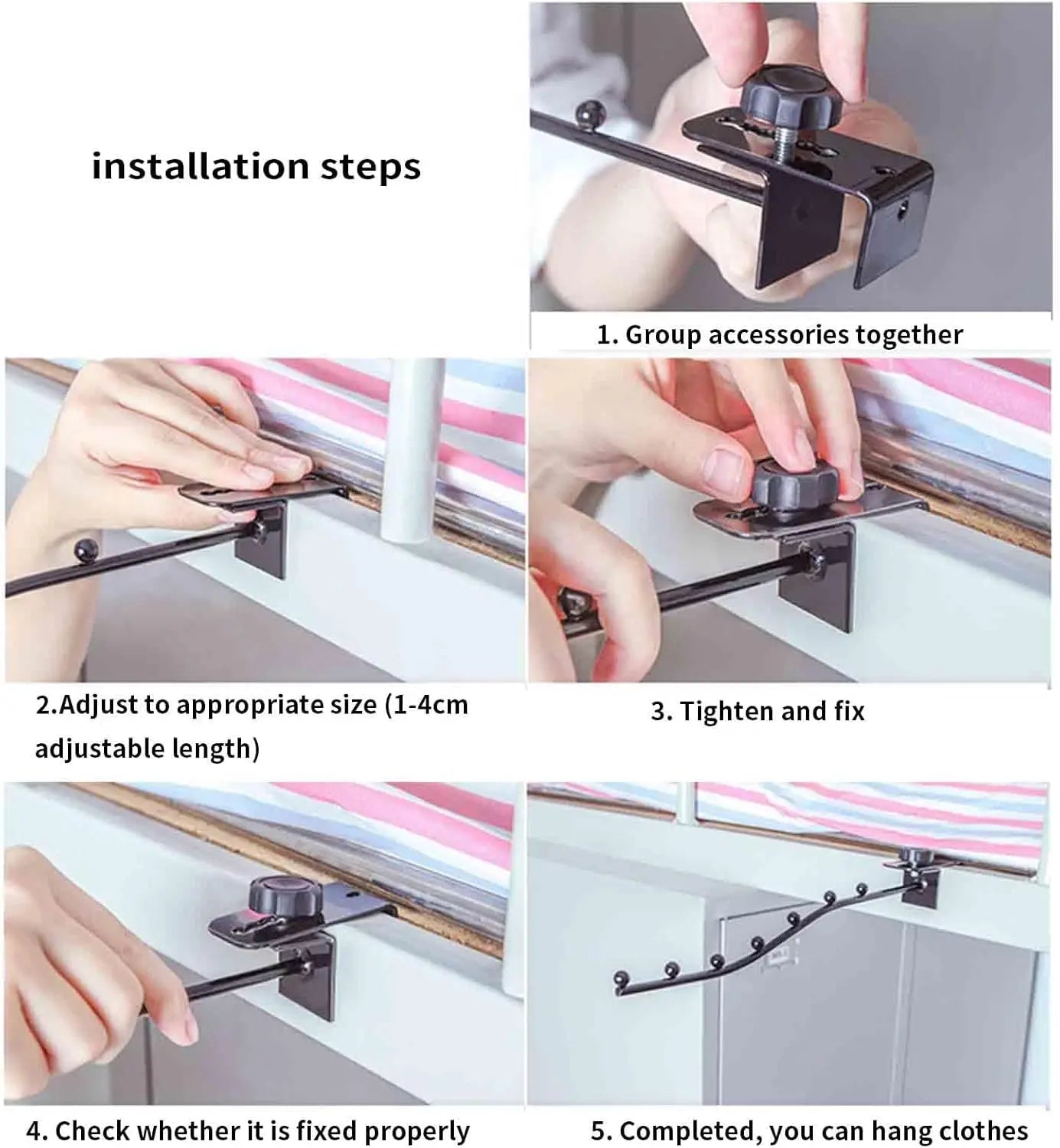 installation steps

1. Group accessories together

2.Adjust to appropriate size (1-4cm adjustable length)

3. Tighten and fix

4. Check whether it is fixed properly

5. Completed, you can hang clothes