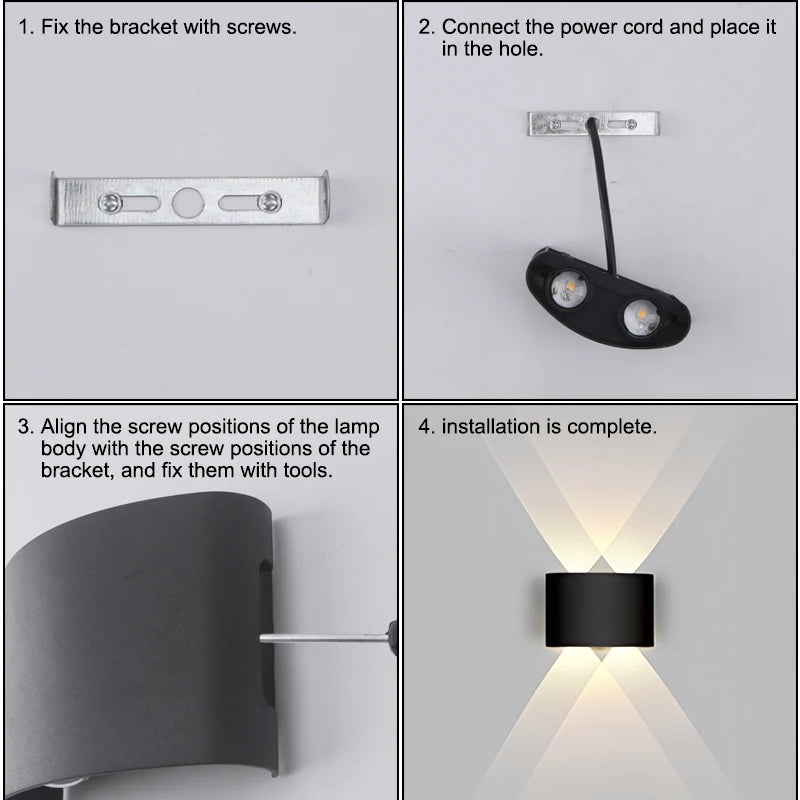 1. Fix the bracket with screws.

2. Connect the power cord and place it in the hole.

3. Align the screw positions of the lamp body with the screw positions of the bracket, and fix them with tools.

4. installation is complete.